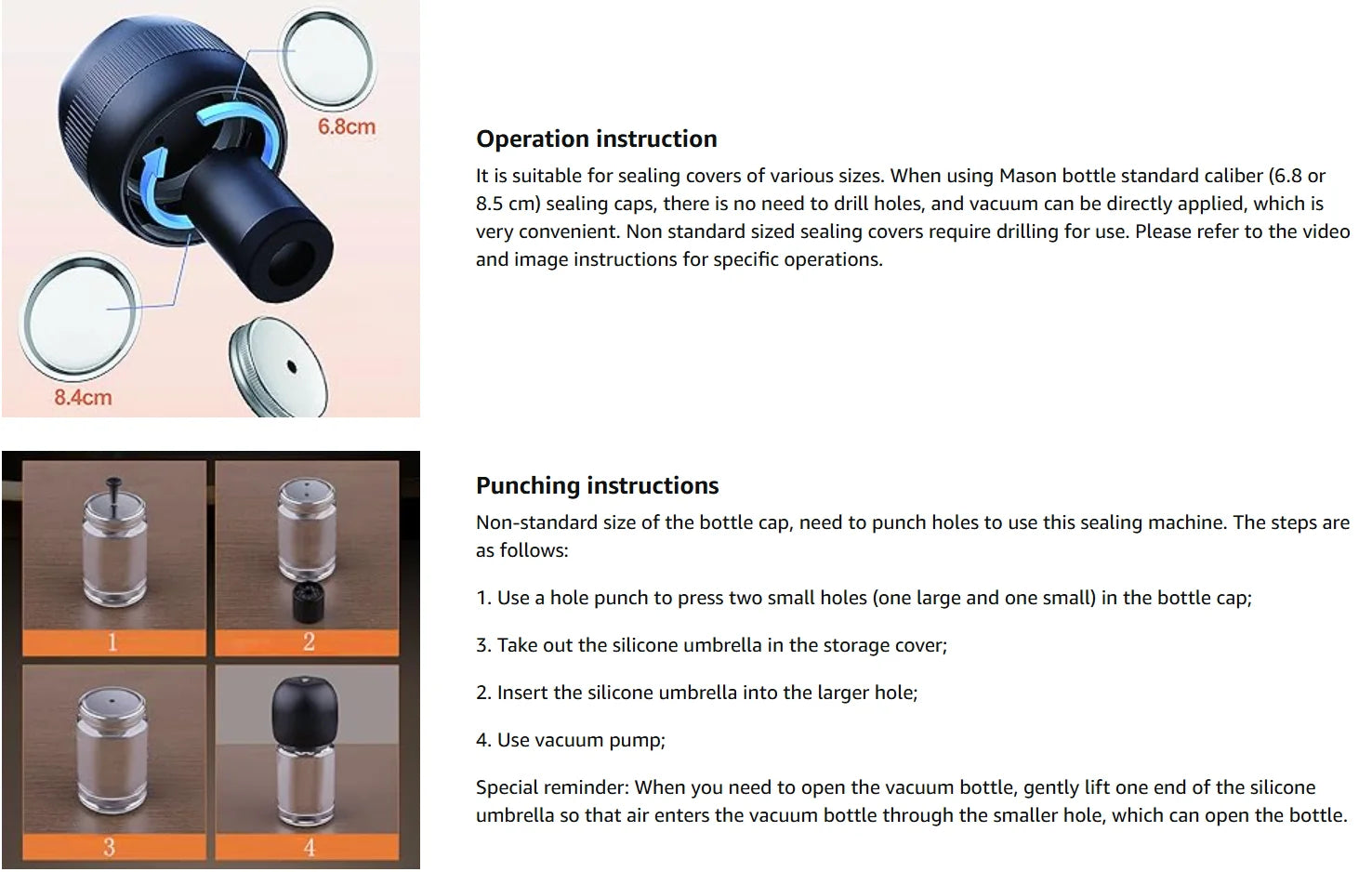 6.8cm

8.4cm

Operation instruction

It is suitable for sealing covers of various sizes. When using Mason bottle standard caliber (6.8 or 8.5 cm) sealing caps, there is no need to drill holes, and vacuum can be directly applied, which is very convenient. Non standard sized sealing covers require drilling for use. Please refer to the video and image instructions for specific operations.

1

2

3

4

Punching instructions

Non-standard size of the bottle cap, need to punch holes to use this sealing machine. The steps are as follows:

1. Use a hole punch to press two small holes (one large and one small) in the bottle cap;

3. Take out the silicone umbrella in the storage cover;

2. Insert the silicone umbrella into the larger hole;

4. Use vacuum pump;

Special reminder: When you need to open the vacuum bottle, gently lift one end of the silicone umbrella so that air enters the vacuum bottle through the smaller hole, which can open the bottle.