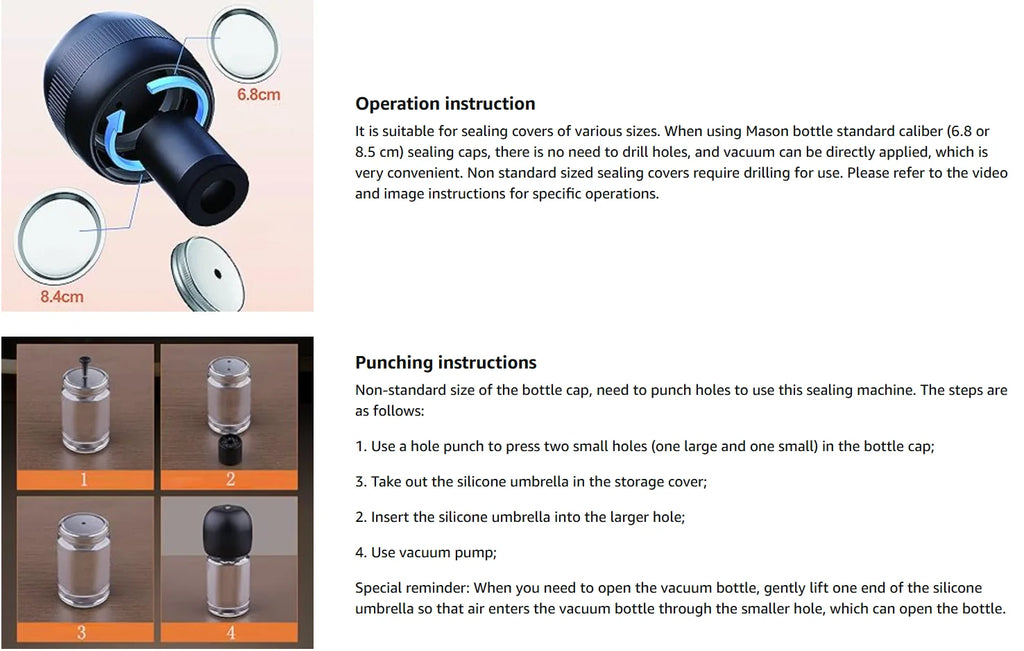 6.8cm

8.4cm

Operation instruction

It is suitable for sealing covers of various sizes. When using Mason bottle standard caliber (6.8 or 8.5 cm) sealing caps, there is no need to drill holes, and vacuum can be directly applied, which is very convenient. Non standard sized sealing covers require drilling for use. Please refer to the video and image instructions for specific operations.

1

2

3

4

Punching instructions

Non-standard size of the bottle cap, need to punch holes to use this sealing machine. The steps are as follows:

1. Use a hole punch to press two small holes (one large and one small) in the bottle cap;

3. Take out the silicone umbrella in the storage cover;

2. Insert the silicone umbrella into the larger hole;

4. Use vacuum pump;

Special reminder: When you need to open the vacuum bottle, gently lift one end of the silicone umbrella so that air enters the vacuum bottle through the smaller hole, which can open the bottle.